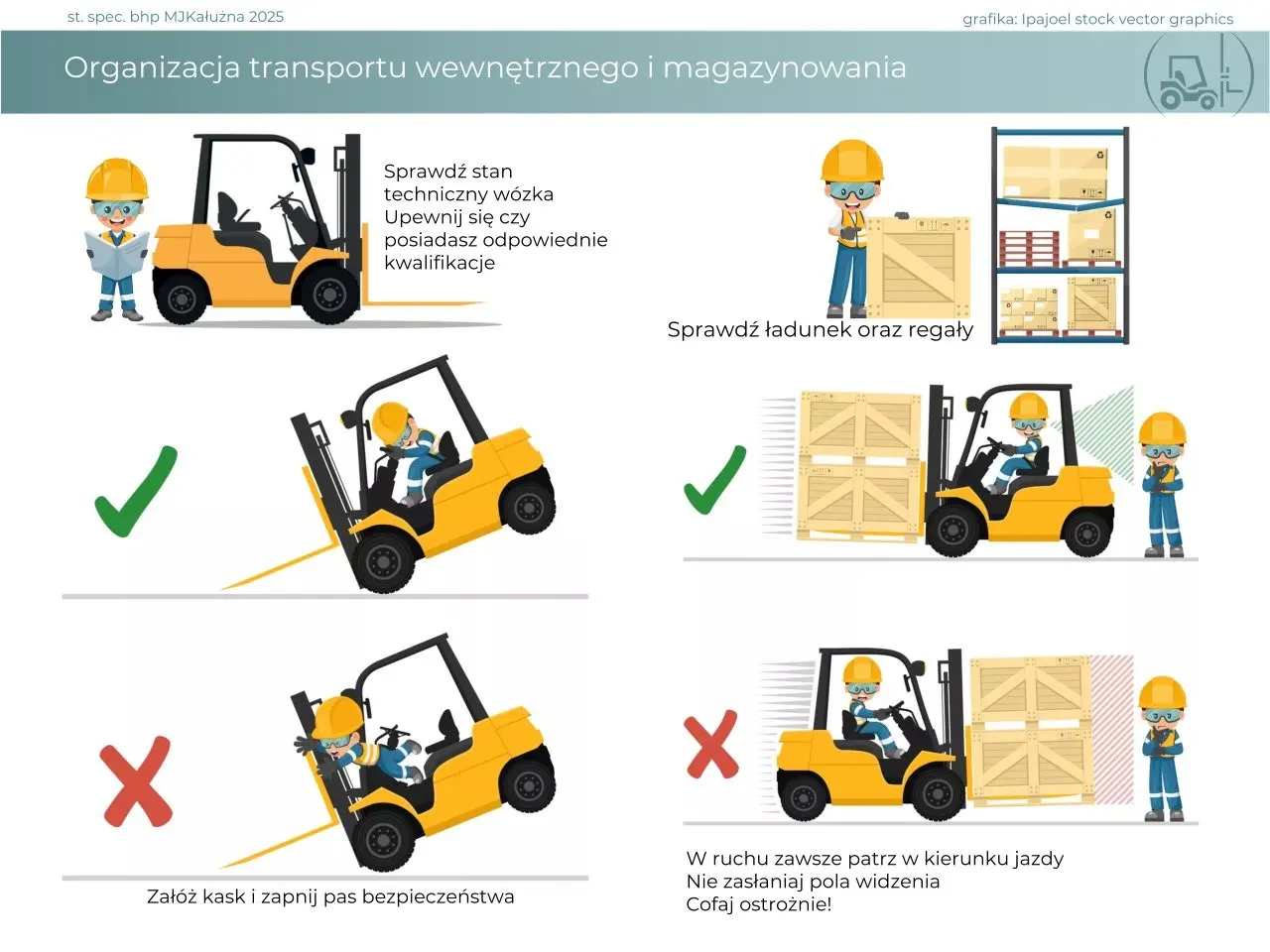 st. spec. bhp MJKałużna 2025

grafika: Ipajoel stock vector graphics

Organizacja transportu wewnętrznego i magazynowania

Sprawdź stan techniczny wózka
Upewnij się czy posiadasz odpowiednie kwalifikacje

Sprawdź ładunek oraz regały

Załóż kask i zapnij pas bezpieczeństwa

W ruchu zawsze patrz w kierunku jazdy
Nie zasłaniaj pola widzenia
Cofaj ostrożnie!