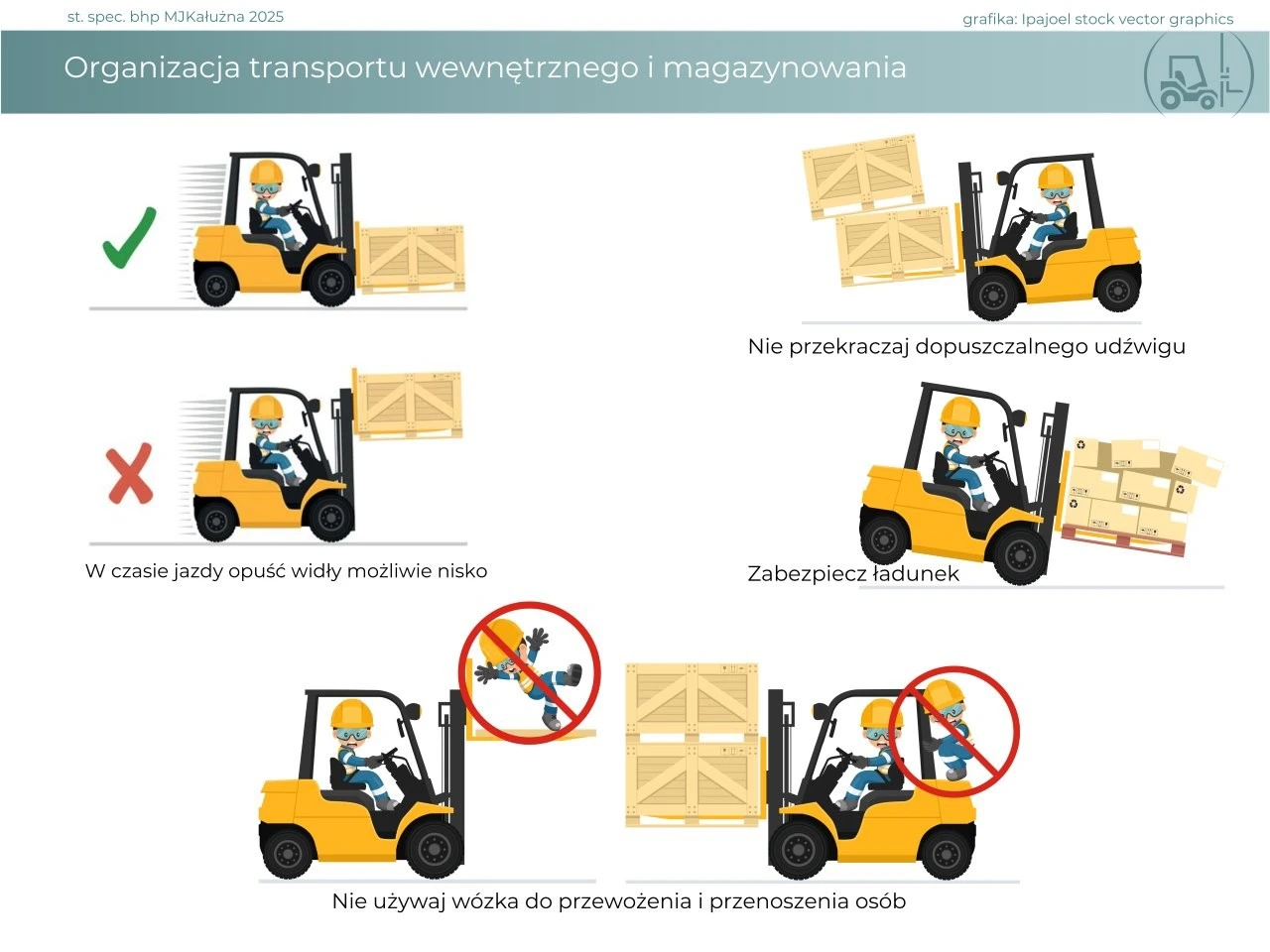 st. spec. bhp MJKałużna 2025

grafika: Ipajoel stock vector graphics

Organizacja transportu wewnętrznego i magazynowania

Nie przekraczaj dopuszczalnego udźwigu

W czasie jazdy opuść widły możliwie nisko

Zabezpiecz ładunek

Nie używaj wózka do przewożenia i przenoszenia osób