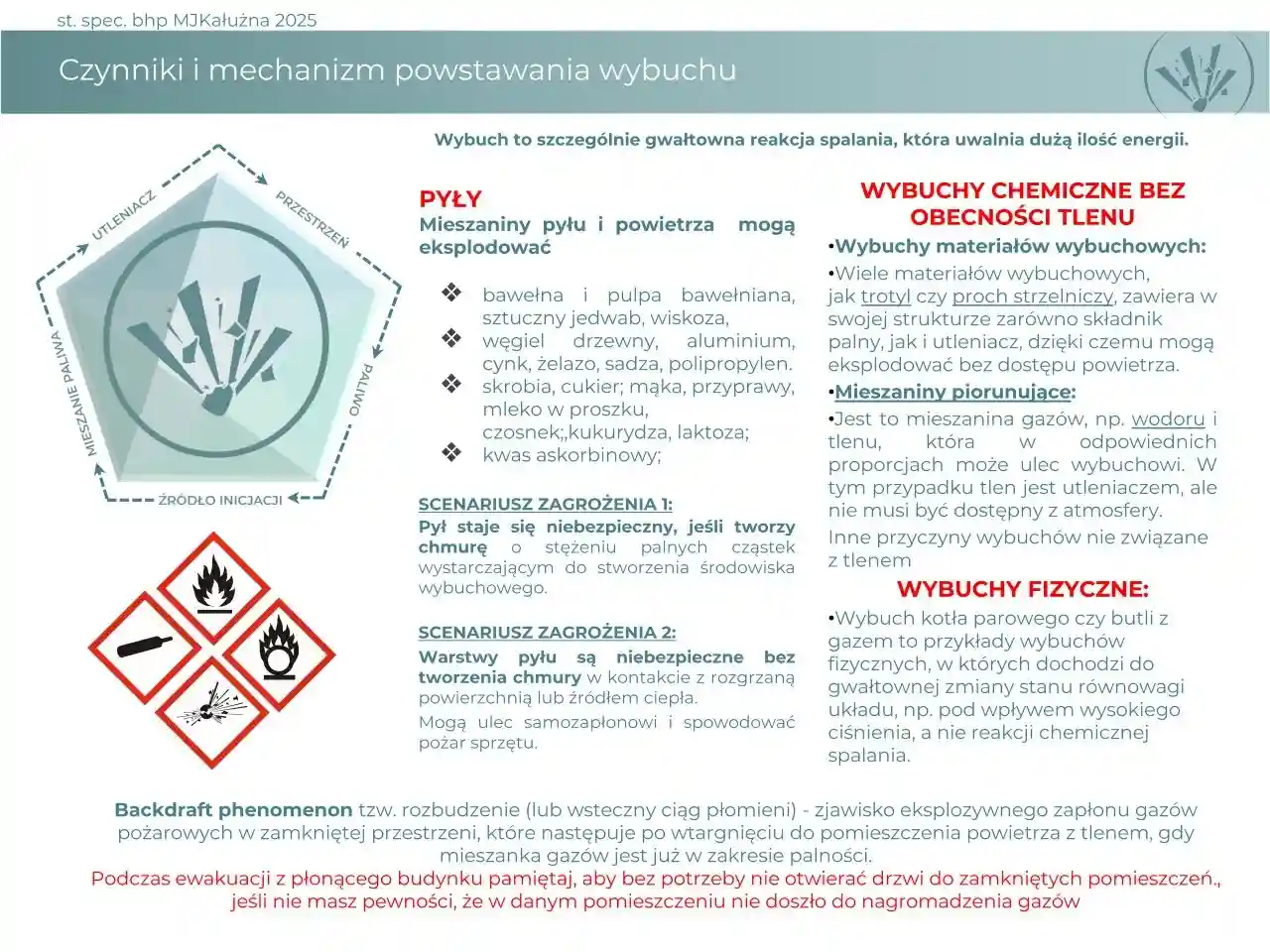 st. spec. bhp MJKałużna 2025

Czynniki i mechanizm powstawania wybuchu

Wybuch to szczególnie gwałtowna reakcja spalania, która uwalnia dużą ilość energii.

UTLENIACZ
PRZESTRZEŃ
PALIWO
ŹRÓDŁO INICJACJI
MIESZANIE PALIWA

PYŁY
Mieszaniny pyłu i powietrza mogą eksplodować

❖ bawełna i pulpa bawełniana, sztuczny jedwab, wiskoza,
❖ węgiel drzewny, aluminium, cynk, żelazo, sadza, polipropylen.
❖ skrobia, cukier; mąka, przyprawy, mleko w proszku, czosnek;,kukurydza, laktoza;
❖ kwas askorbinowy;

SCENARIUSZ ZAGROŻENIA 1:
Pył staje się niebezpieczny, jeśli tworzy chmurę o stężeniu palnych cząstek wystarczającym do stworzenia środowiska wybuchowego.

SCENARIUSZ ZAGROŻENIA 2:
Warstwy pyłu są niebezpieczne bez tworzenia chmury w kontakcie z rozgrzaną powierzchnią lub źródłem ciepła.
Mogą ulec samozapłonowi i spowodować pożar sprzętu.

WYBUCHY CHEMICZNE BEZ OBECNOŚCI TLENU
•Wybuchy materiałów wybuchowych:
•Wiele materiałów wybuchowych, jak trotyl czy proch strzelniczy, zawiera w swojej strukturze zarówno składnik palny, jak i utleniacz, dzięki czemu mogą eksplodować bez dostępu powietrza.
•Mieszaniny piorunujące:
•Jest to mieszanina gazów, np. wodoru i tlenu, która w odpowiednich proporcjach może ulec wybuchowi. W tym przypadku tlen jest utleniaczem, ale nie musi być dostępny z atmosfery.
Inne przyczyny wybuchów nie związane z tlenem
WYBUCHY FIZYCZNE:
•Wybuch kotła parowego czy butli z gazem to przykłady wybuchów fizycznych, w których dochodzi do gwałtownej zmiany stanu równowagi układu, np. pod wpływem wysokiego ciśnienia, a nie reakcji chemicznej spalania.

Backdraft phenomenon tzw. rozbudzenie (lub wsteczny ciąg płomieni) - zjawisko eksplozywnego zapłonu gazów pożarowych w zamkniętej przestrzeni, które następuje po wtargnięciu do pomieszczenia powietrza z tlenem, gdy mieszanka gazów jest już w zakresie palności.
Podczas ewakuacji z płonącego budynku pamiętaj, aby bez potrzeby nie otwierać drzwi do zamkniętych pomieszczeń., jeśli nie masz pewności, że w danym pomieszczeniu nie doszło do nagromadzenia gazów