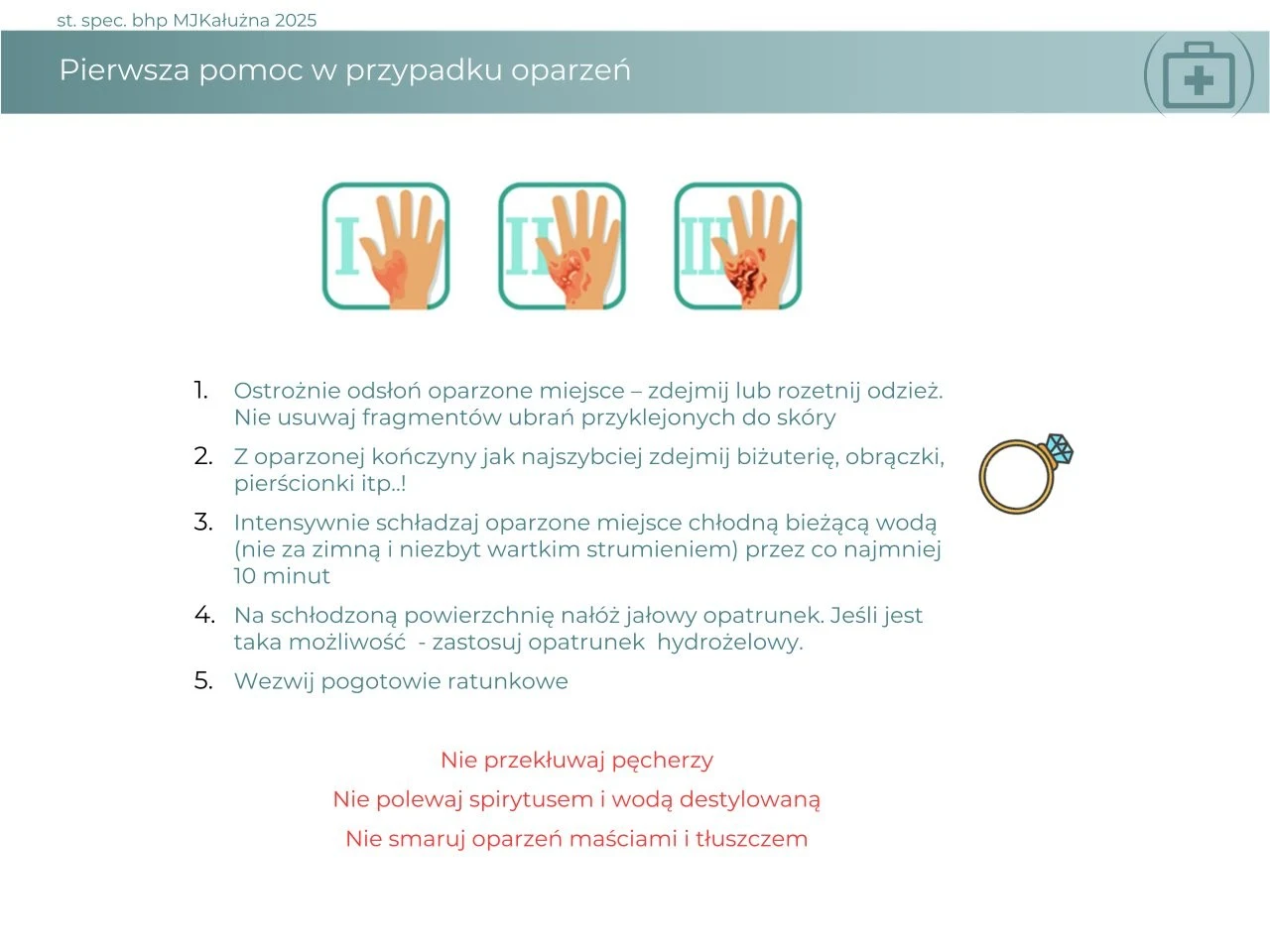 st. spec. bhp MJKałużna 2025

Pierwsza pomoc w przypadku oparzeń

I

II

III

1. Ostrożnie odsłoń oparzone miejsce – zdejmij lub rozetnij odzież. Nie usuwaj fragmentów ubrań przyklejonych do skóry

2. Z oparzonej kończyny jak najszybciej zdejmij biżuterię, obrączki, pierścionki itp..!

3. Intensywnie schładzaj oparzone miejsce chłodną bieżącą wodą (nie za zimną i niezbyt wartkim strumieniem) przez co najmniej 10 minut

4. Na schłodzoną powierzchnię nałóż jałowy opatrunek. Jeśli jest taka możliwość - zastosuj opatrunek hydrożelowy.

5. Wezwij pogotowie ratunkowe

Nie przekłuwaj pęcherzy

Nie polewaj spirytusem i wodą destylowaną

Nie smaruj oparzeń maściami i tłuszczem