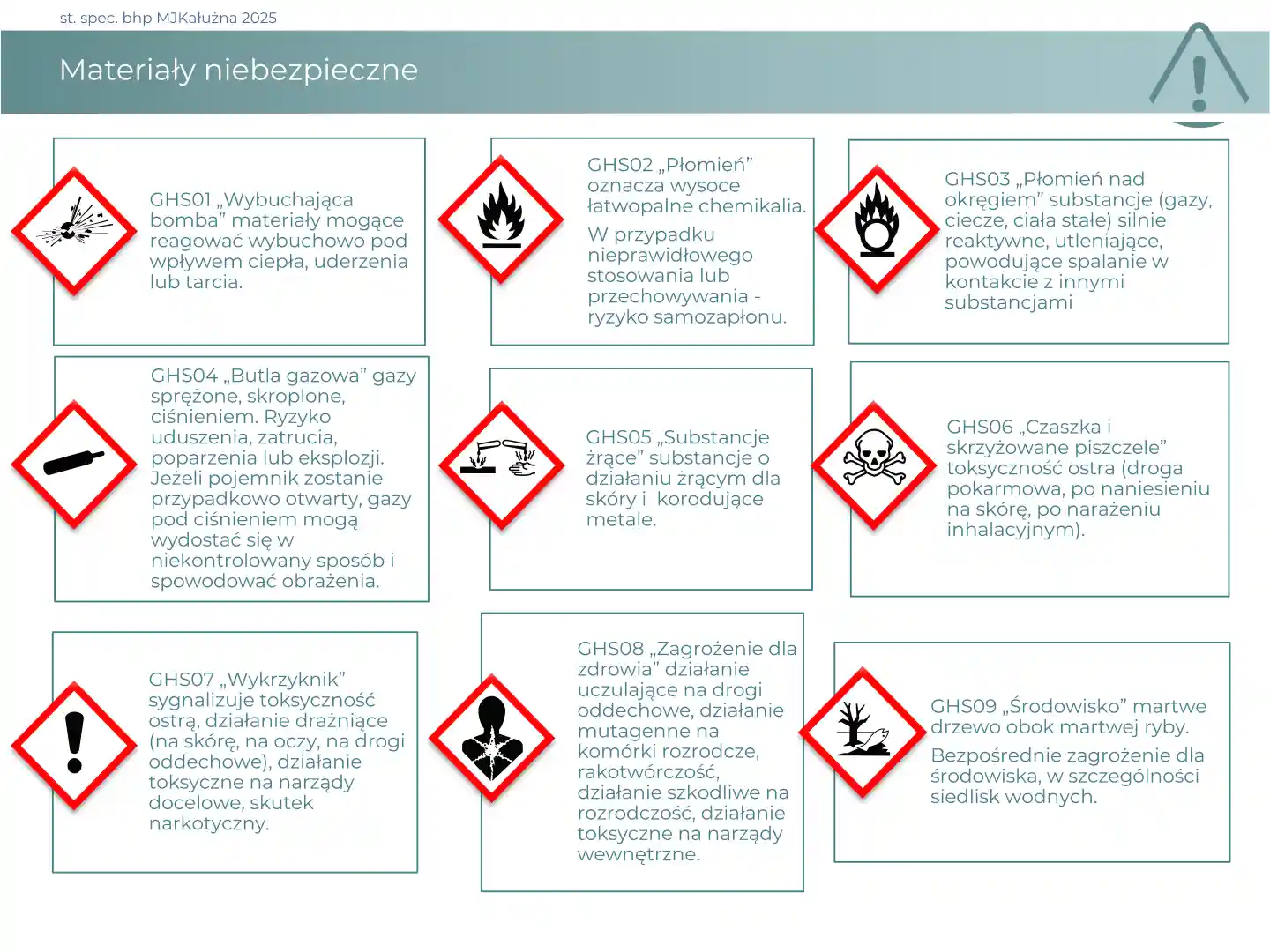 st. spec. bhp MJKałużna 2025

Materiały niebezpieczne

GHS01 „Wybuchająca bomba” materiały mogące reagować wybuchowo pod wpływem ciepła, uderzenia lub tarcia.

GHS02 „Płomień” oznacza wysoce łatwopalne chemikalia.

W przypadku nieprawidłowego stosowania lub przechowywania - ryzyko samozapłonu.

GHS03 „Płomień nad okręgiem” substancje (gazy, ciecze, ciała stałe) silnie reaktywne, utleniające, powodujące spalanie w kontakcie z innymi substancjami

GHS04 „Butla gazowa” gazy sprężone, skroplone, ciśnieniem. Ryzyko uduszenia, zatrucia, poparzenia lub eksplozji. Jeżeli pojemnik zostanie przypadkowo otwarty, gazy pod ciśnieniem mogą wydostać się w niekontrolowany sposób i spowodować obrażenia.

GHS05 „Substancje żrące” substancje o działaniu żrącym dla skóry i korodujące metale.

GHS06 „Czaszka i skrzyżowane piszczele” toksyczność ostra (droga pokarmowa, po naniesieniu na skórę, po narażeniu inhalacyjnym).

GHS07 „Wykrzyknik” sygnalizuje toksyczność ostrą, działanie drażniące (na skórę, na oczy, na drogi oddechowe), działanie toksyczne na narządy docelowe, skutek narkotyczny.

GHS08 „Zagrożenie dla zdrowia” działanie uczulające na drogi oddechowe, działanie mutagenne na komórki rozrodcze, rakotwórczość, działanie szkodliwe na rozrodczość, działanie toksyczne na narządy wewnętrzne.

GHS09 „Środowisko” martwe drzewo obok martwej ryby.

Bezpośrednie zagrożenie dla środowiska, w szczególności siedlisk wodnych.