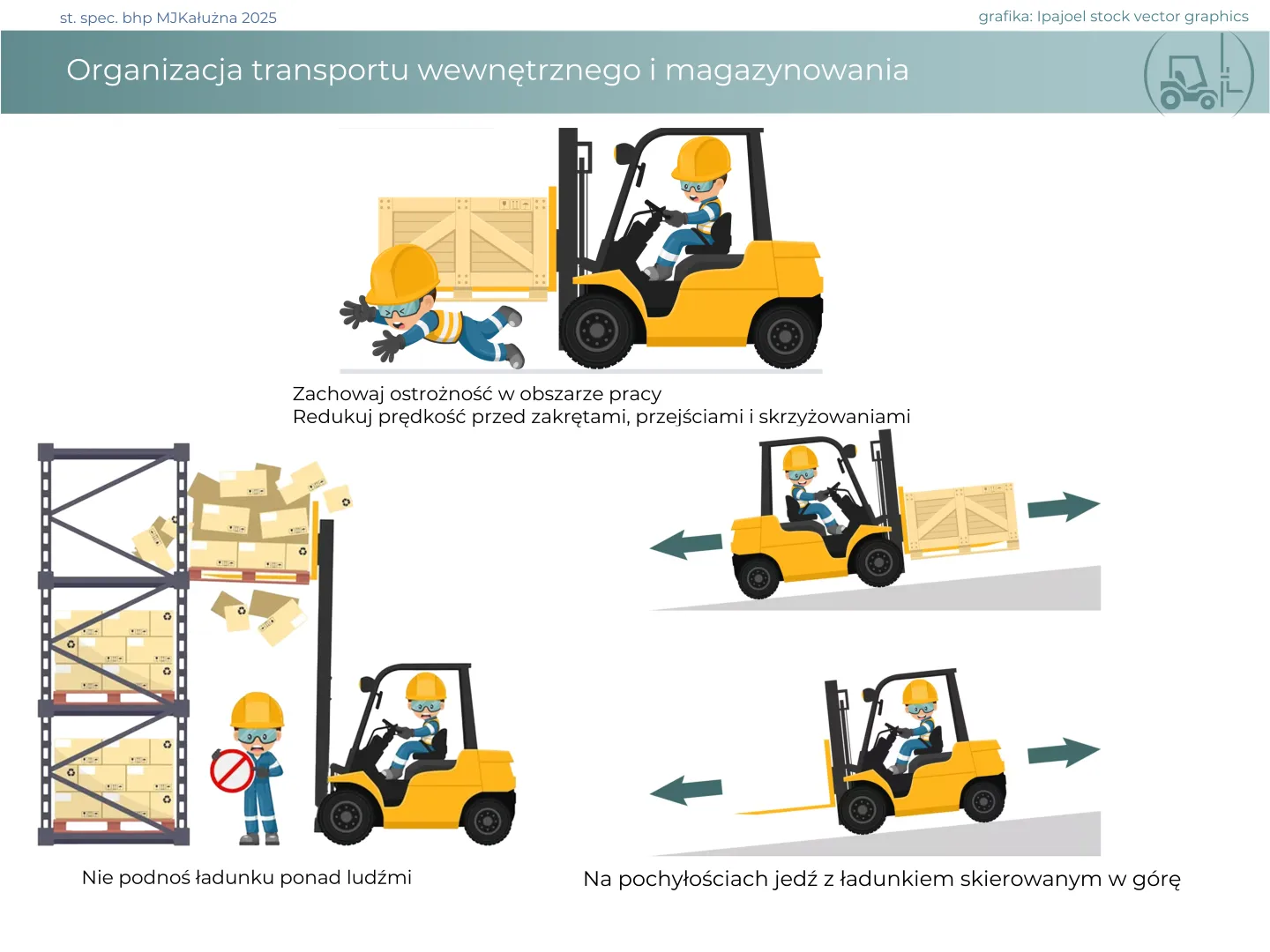 st. spec. bhp MJKałużna 2025

grafika: Ipajoel stock vector graphics

Organizacja transportu wewnętrznego i magazynowania

Zachowaj ostrożność w obszarze pracy
Redukuj prędkość przed zakrętami, przejściami i skrzyżowaniami

Nie podnoś ładunku ponad ludźmi

Na pochyłościach jedź z ładunkiem skierowanym w górę