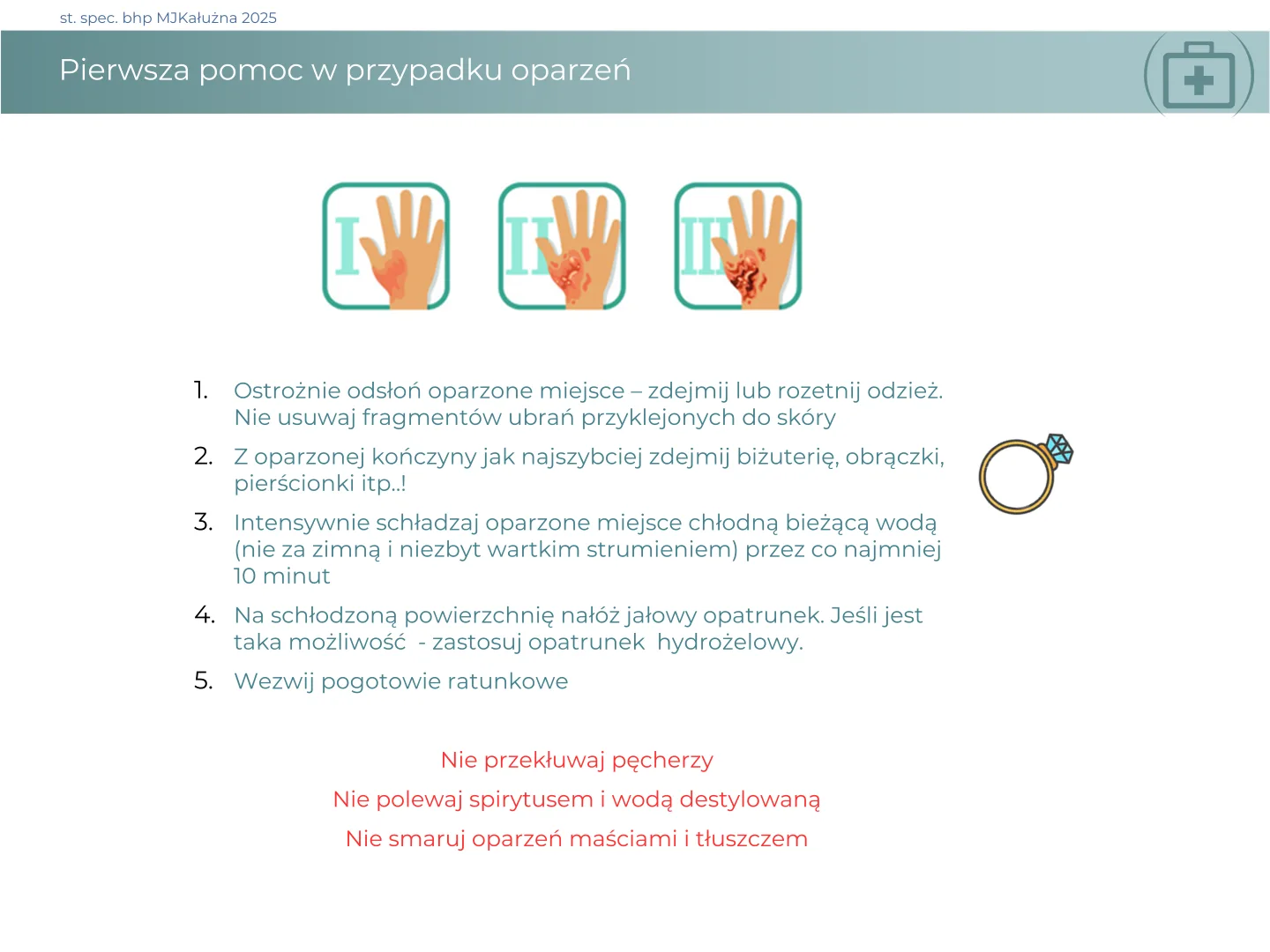 st. spec. bhp MJKałużna 2025

Pierwsza pomoc w przypadku oparzeń

I

II

III

1. Ostrożnie odsłoń oparzone miejsce – zdejmij lub rozetnij odzież. Nie usuwaj fragmentów ubrań przyklejonych do skóry

2. Z oparzonej kończyny jak najszybciej zdejmij biżuterię, obrączki, pierścionki itp..!

3. Intensywnie schładzaj oparzone miejsce chłodną bieżącą wodą (nie za zimną i niezbyt wartkim strumieniem) przez co najmniej 10 minut

4. Na schłodzoną powierzchnię nałóż jałowy opatrunek. Jeśli jest taka możliwość - zastosuj opatrunek hydrożelowy.

5. Wezwij pogotowie ratunkowe

Nie przekłuwaj pęcherzy

Nie polewaj spirytusem i wodą destylowaną

Nie smaruj oparzeń maściami i tłuszczem